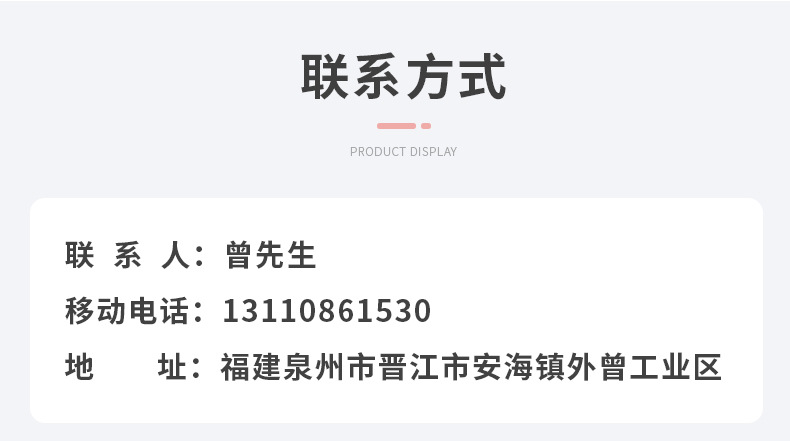 联系方式

PRODUCT DISPLAY

联 系 人：曾先生

移动电话：13110861530

地 址：福建泉州市晋江市安海镇外曾工业区