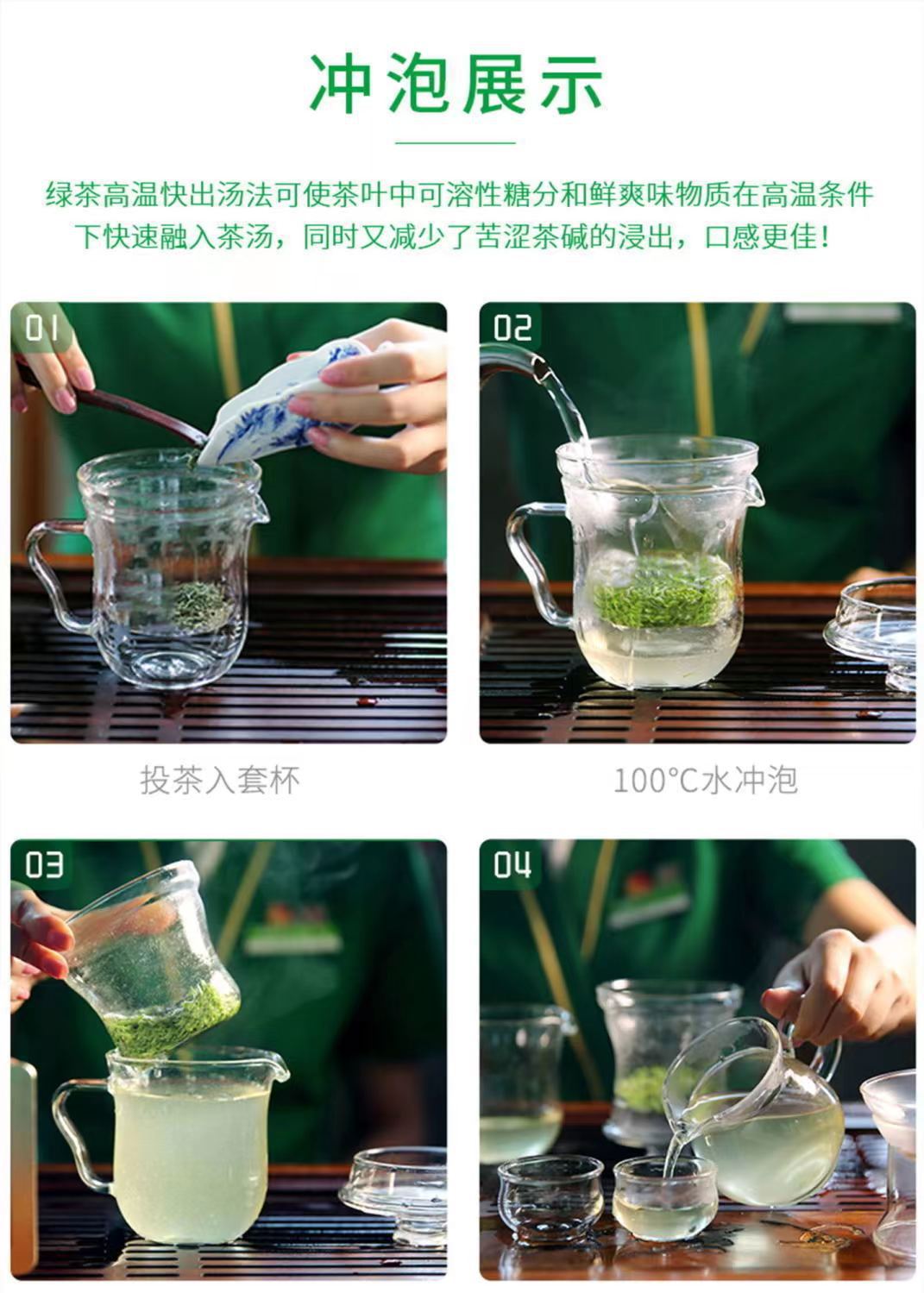 冲泡展示

绿茶高温快出汤法可使茶叶中可溶性糖分和鲜爽味物质在高温条件下快速融入茶汤，同时又减少了苦涩茶碱的浸出，口感更佳！

01

02

投茶入套杯

100°C水冲泡

03

04