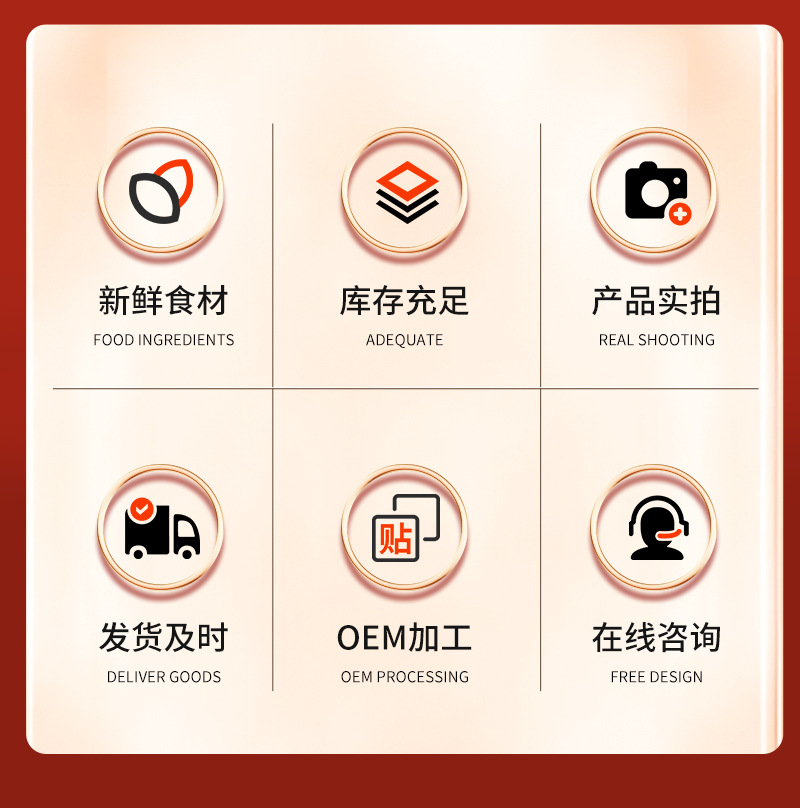 新鲜食材
FOOD INGREDIENTS

库存充足
ADEQUATE

产品实拍
REAL SHOOTING

发货及时
DELIVER GOODS

贴

OEM加工
OEM PROCESSING

在线咨询
FREE DESIGN